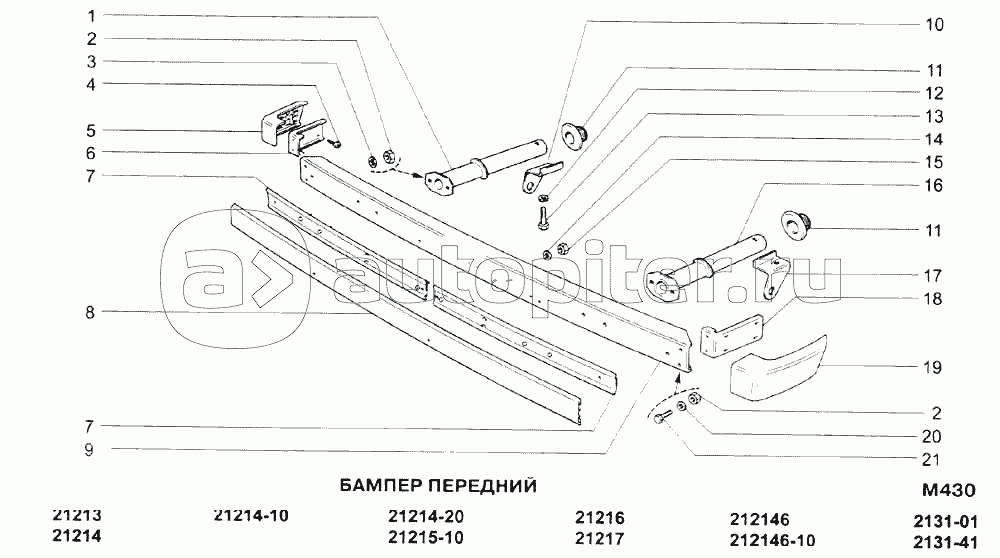 1
2
3
4
5
6
7
8
7
9
10
11
12
13
14
15
16
11
17
18
19
2
20
21

autopiter.ru

БАМПЕР ПЕРЕДНИЙ

M430

21213
21214
21214-10
21214-20
21215-10
21216
21217
212146
212146-10
2131-01
2131-41